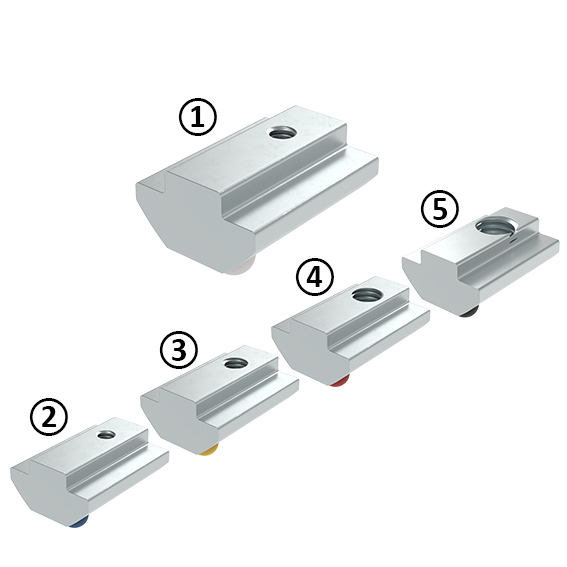 ①

⑤

④

③

②