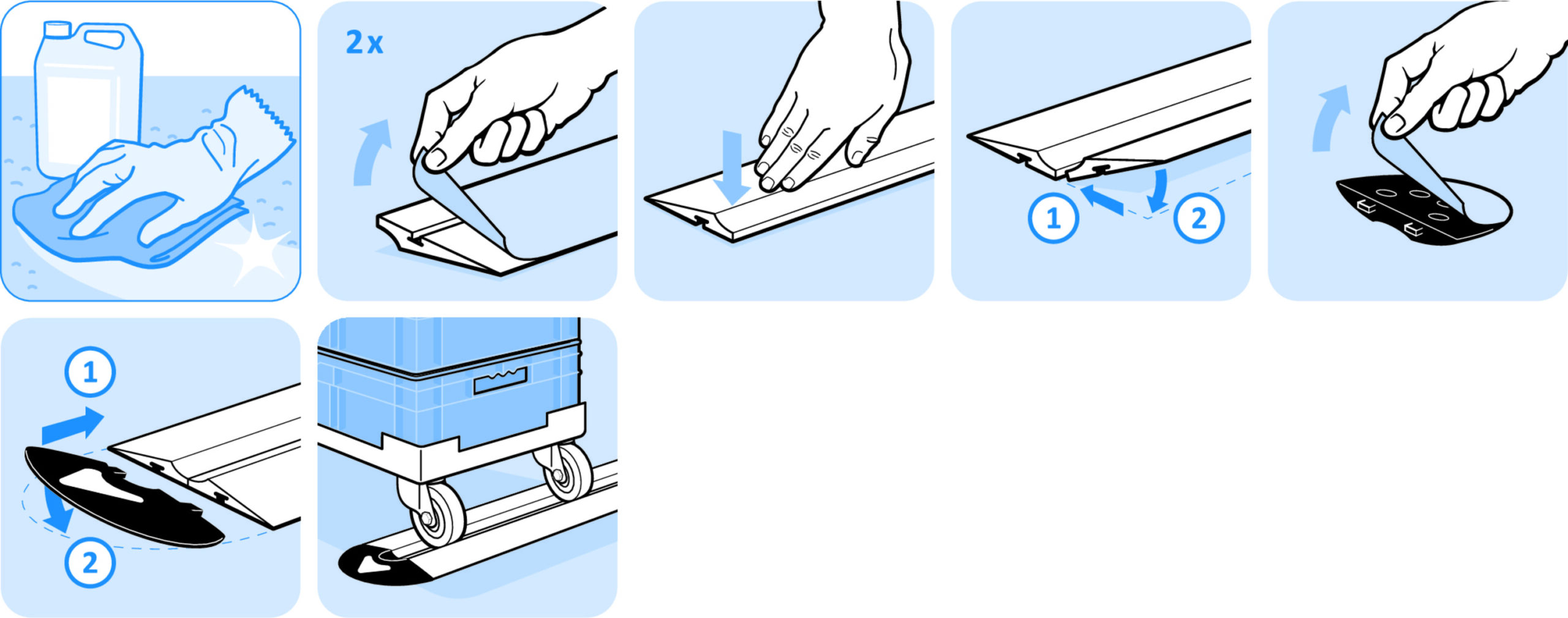 2x

1
2

1
2